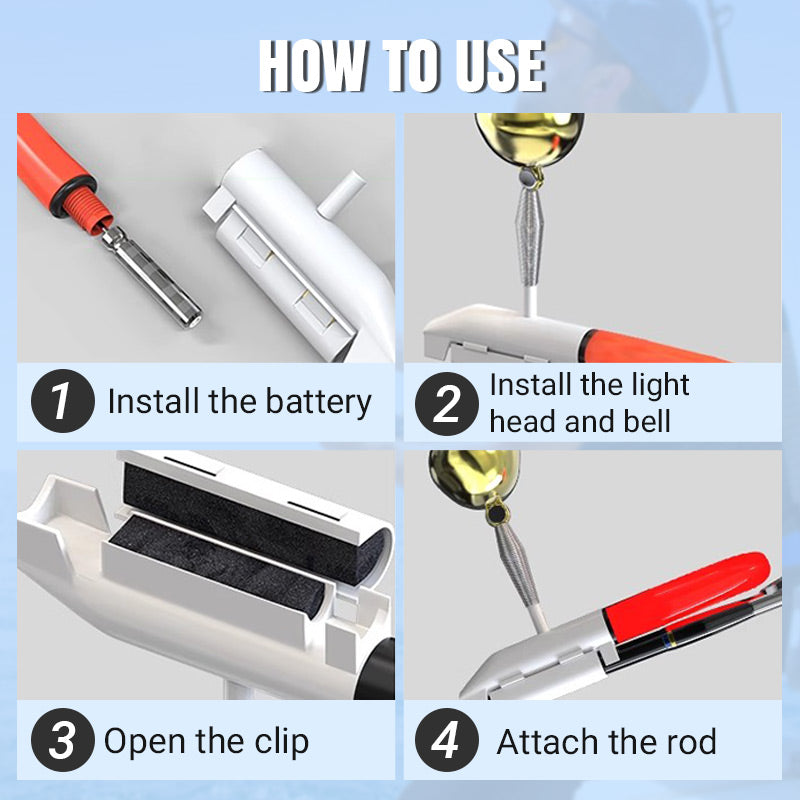 HOW TO USE

1 Install the battery

2 Install the light head and bell

3 Open the clip

4 Attach the rod