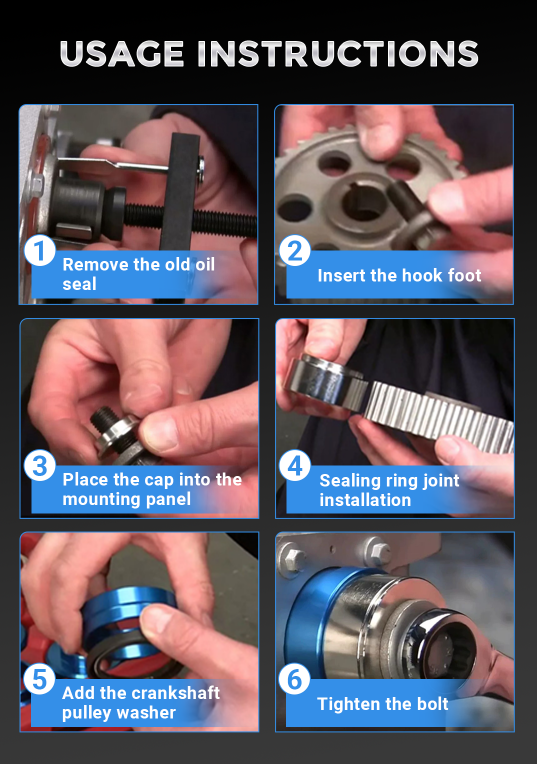 USAGE INSTRUCTIONS

1 Remove the old oil seal

2 Insert the hook foot

3 Place the cap into the mounting panel

4 Sealing ring joint installation

5 Add the crankshaft pulley washer

6 Tighten the bolt