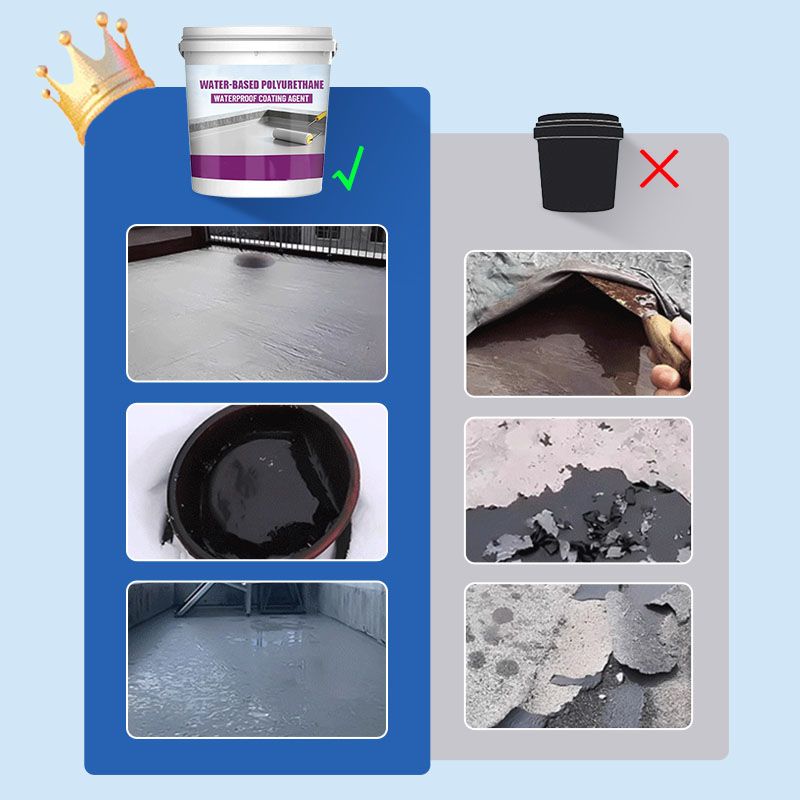 WATER-BASED POLYURETHANE
WATERPROOF COATING AGENT