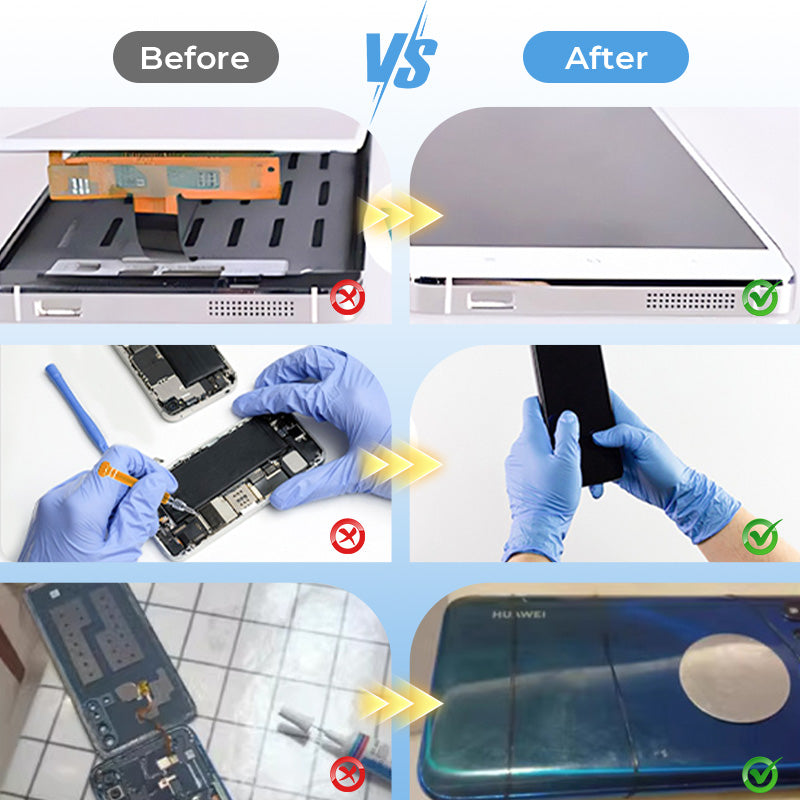 Before

VS

After

HUAWEI